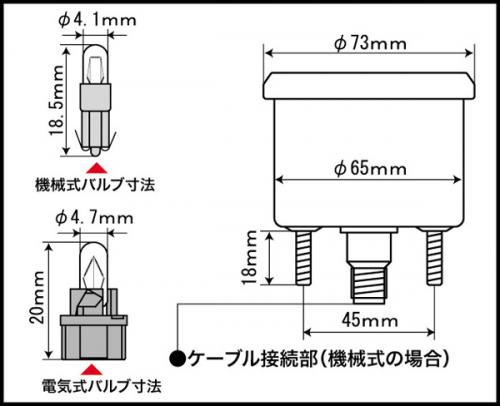 φ4.1mm

18.5mm

機械式バルブ寸法

φ4.7mm

20mm

電気式バルブ寸法

φ73mm

φ65mm

18mm

45mm

●ケーブル接続部(機械式の場合)