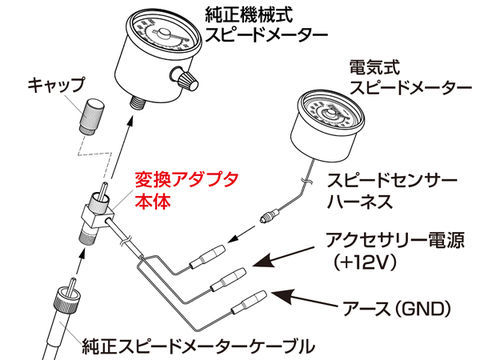 純正機械式
スピードメーター

キャップ

電気式
スピードメーター

変換アダプタ
本体

スピードセンサー
ハーネス

アクセサリー電源
（+12V）

アース（GND）

純正スピードメーターケーブル