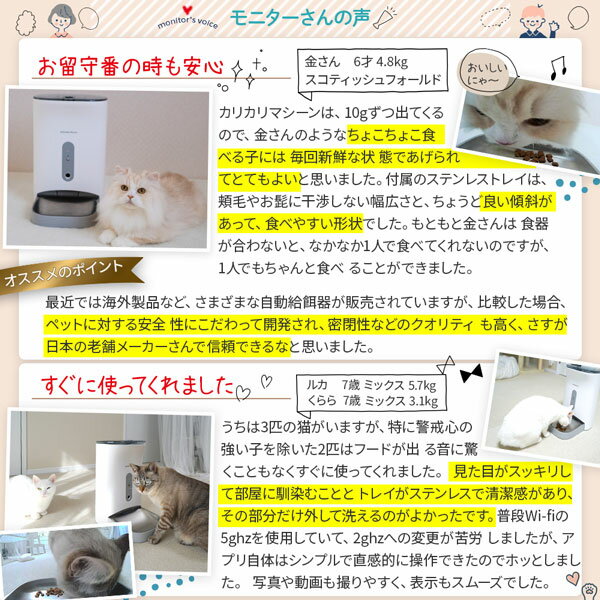 monitor's voice

モニターさんの声

お留守番の時も安心

金さん　6才 4.8kg
スコティッシュフォールド

おいしいにゃ〜

カリカリマシーンは、10gずつ出てくるので、金さんのようなちょこちょこ食べる子には 毎回新鮮な状 態であげられてとてもよいと思いました。付属のステンレストレイは、頬毛やお髭に干渉しない幅広さと、ちょうど良い傾斜があって、食べやすい形状でした。もともと金さんは 食器が合わないと、なかなか1人で食べてくれないのですが、1人でもちゃんと食べ ることができました。

オススメのポイント

最近では海外製品など、さまざまな自動給餌器が販売されていますが、比較した場合、ペットに対する安全 性にこだわって開発され、密閉性などのクオリティ も高く、さすが日本の老舗メーカーさんで信頼できるなと思いました。

すぐに使ってくれました

ルカ　7歳 ミックス 5.7kg
くらら 7歳 ミックス 3.1kg

うちは3匹の猫がいますが、特に警戒心の強い子を除いた2匹はフードが出 る音に驚くこともなくすぐに使ってくれました。 見た目がスッキリして部屋に馴染むことと トレイがステンレスで清潔感があり、その部分だけ外して洗えるのがよかったです。普段Wi-fiの5ghzを使用していて、2ghzへの変更が苦労 しましたが、アプリ自体はシンプルで直感的に操作できたのでホッとしました。 写真や動画も撮りやすく、表示もスムーズでした。