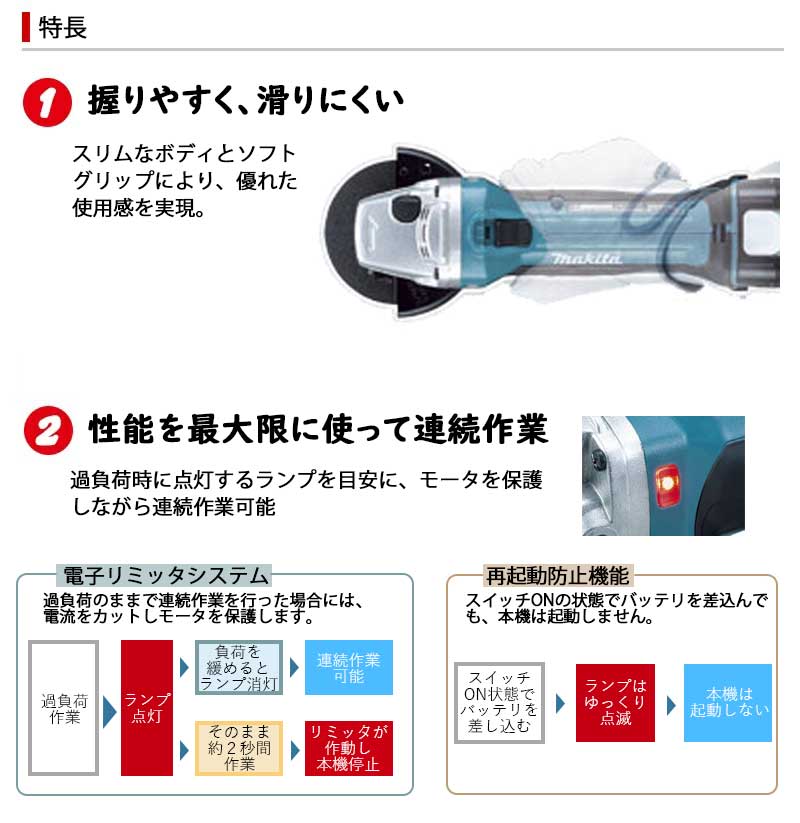 特長

1 握りやすく、滑りにくい

スリムなボディとソフトグリップにより、優れた使用感を実現。

makita

2 性能を最大限に使って連続作業

過負荷時に点灯するランプを目安に、モータを保護しながら連続作業可能

電子リミッタシステム

過負荷のままで連続作業を行った場合には、電流をカットしモータを保護します。

過負荷作業

ランプ点灯

負荷を緩めるとランプ消灯

連続作業可能

そのまま約２秒間作業

リミッタが作動し本機停止

再起動防止機能

スイッチONの状態でバッテリを差込んでも、本機は起動しません。

スイッチON状態でバッテリを差し込む

ランプはゆっくり点滅

本機は起動しない