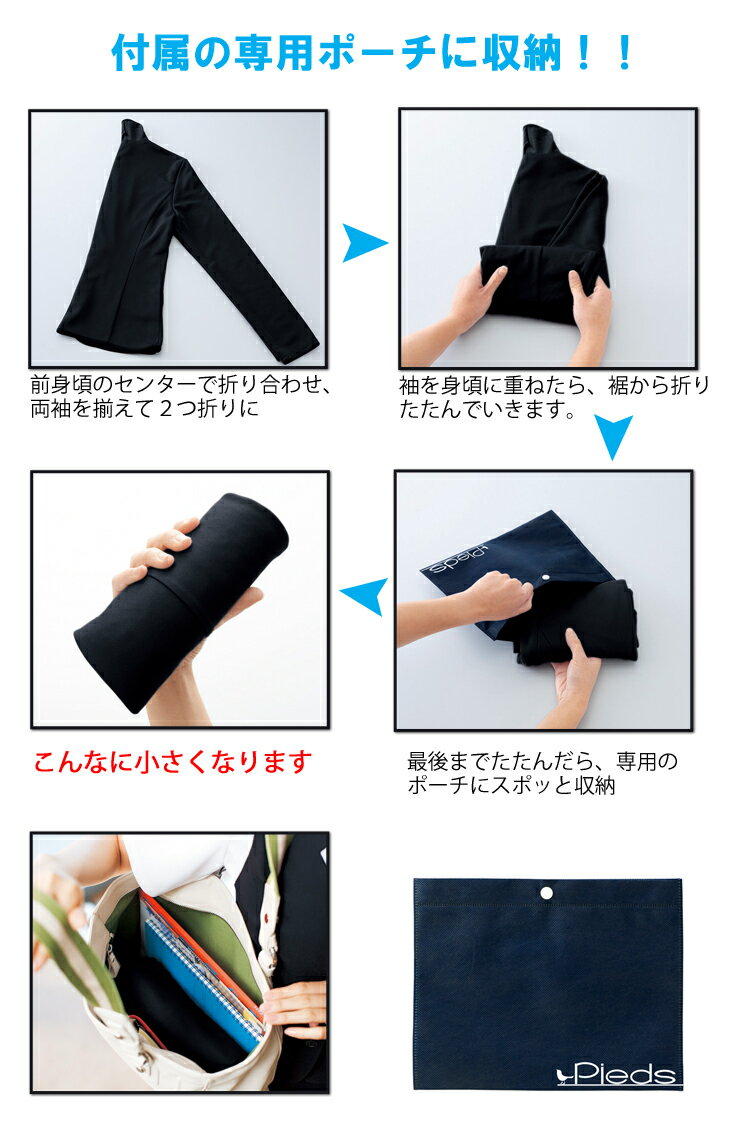 付属の専用ポーチに収納！！

前身頃のセンターで折り合わせ、両袖を揃えて２つ折りに

袖を身頃に重ねたら、裾から折りたたんでいきます。

Pieds

こんなに小さくなります

最後までたたんだら、専用のポーチにスポッと収納

Pieds