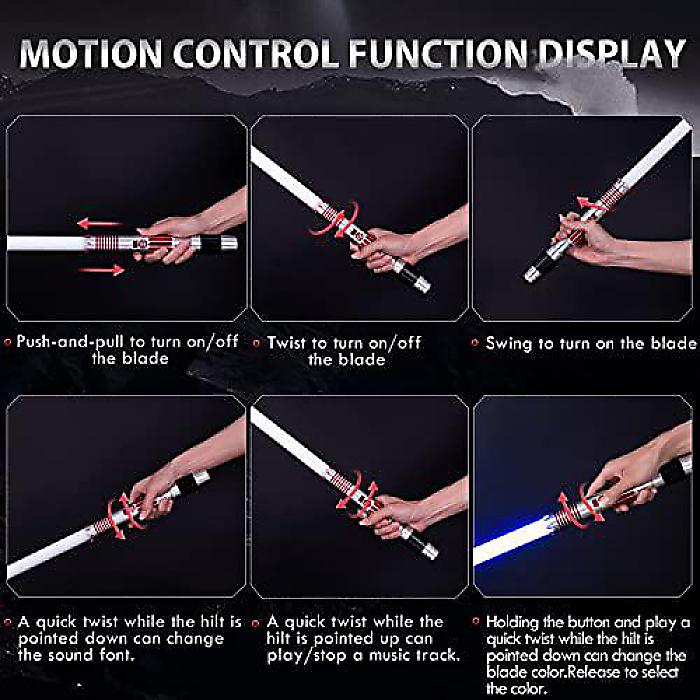 MOTION CONTROL FUNCTION DISPLAY

Push-and-pull to turn on/off the blade

Twist to turn on/off the blade

Swing to turn on the blade

A quick twist while the hilt is pointed down can change the sound font.

A quick twist while the hilt is pointed up can play/stop a music track.

Holding the button and play a quick twist while the hilt is pointed down can change the blade color.Release to select the color.