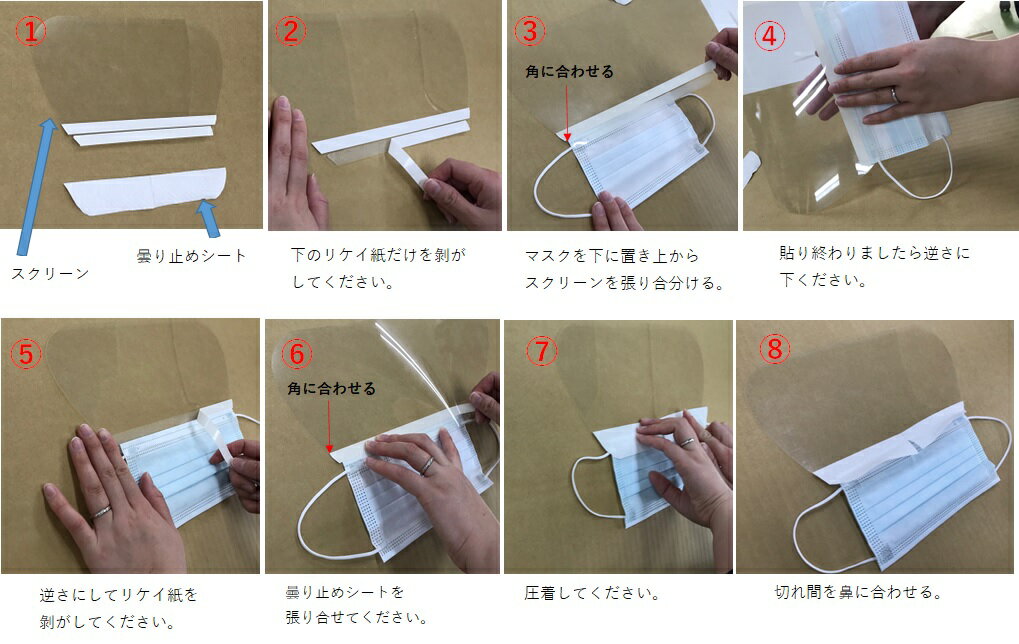 ①

スクリーン

曇り止めシート

②

下のリケイ紙だけを剥がしてください。

③

角に合わせる

マスクを下に置き上からスクリーンを張り合分ける。

④

貼り終わりましたら逆さに下ください。

⑤

逆さにしてリケイ紙を剥がしてください。

⑥

角に合わせる

曇り止めシートを張り合せてください。

⑦

圧着してください。

⑧

切れ間を鼻に合わせる。