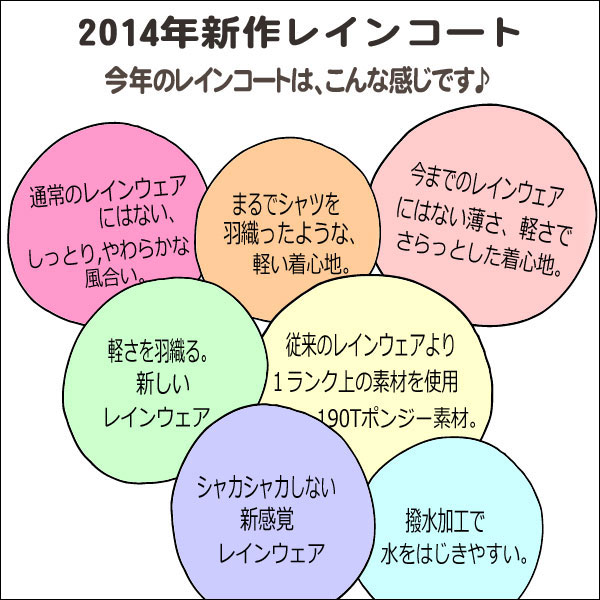 2014年新作レインコート

今年のレインコートは、こんな感じです♪

通常のレインウェア
にはない、
しっとり,やわらかな
風合い。

まるでシャツを
羽織ったような、
軽い着心地。

今までのレインウェア
にはない薄さ、軽さで
さらっとした着心地。

軽さを羽織る。
新しい
レインウェア

従来のレインウェアより
1ランク上の素材を使用
190Tポンジー素材。

シャカシャカしない
新感覚
レインウェア

撥水加工で
水をはじきやすい。