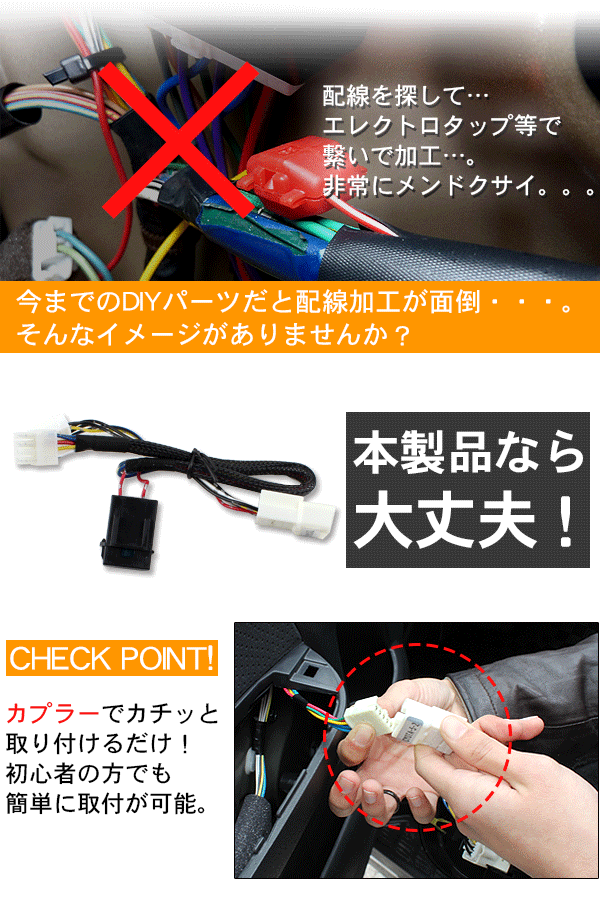 配線を探して…
エレクトロタップ等で
繋いで加工…。
非常にメンドクサイ。。。

今までのDIYパーツだと配線加工が面倒・・・。
そんなイメージがありませんか？

本製品なら
大丈夫！

CHECK POINT!

カプラーでカチッと
取り付けるだけ！
初心者の方でも
簡単に取付が可能。