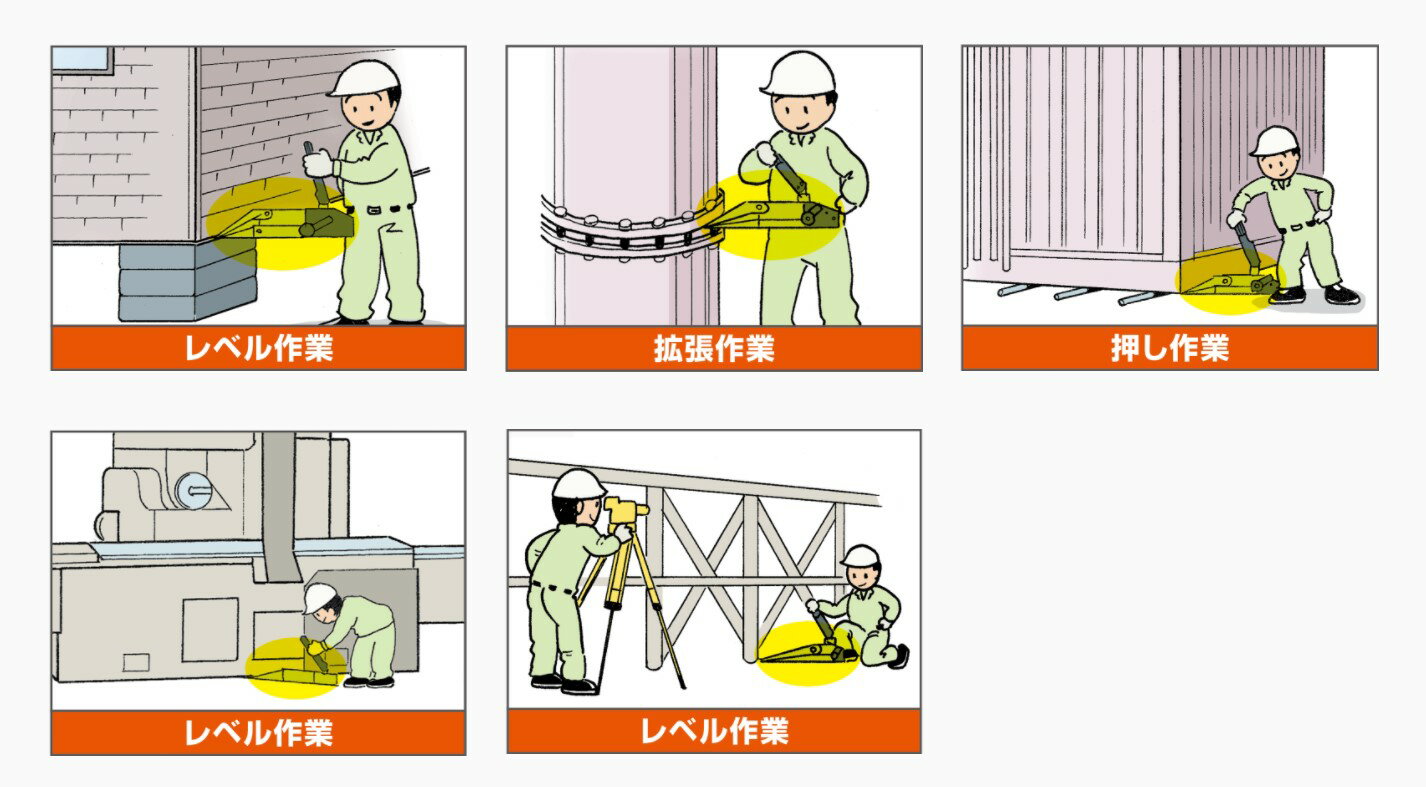 レベル作業

拡張作業

押し作業

レベル作業

レベル作業