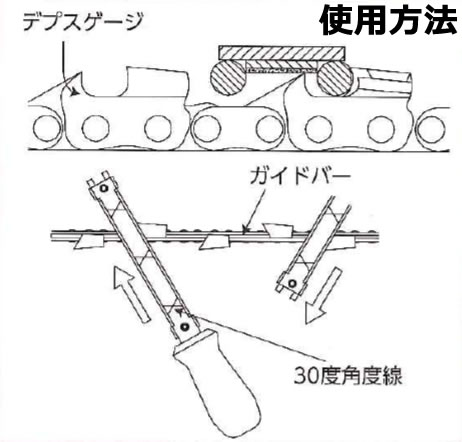 使用方法

デプスゲージ

ガイドバー

30度角度線