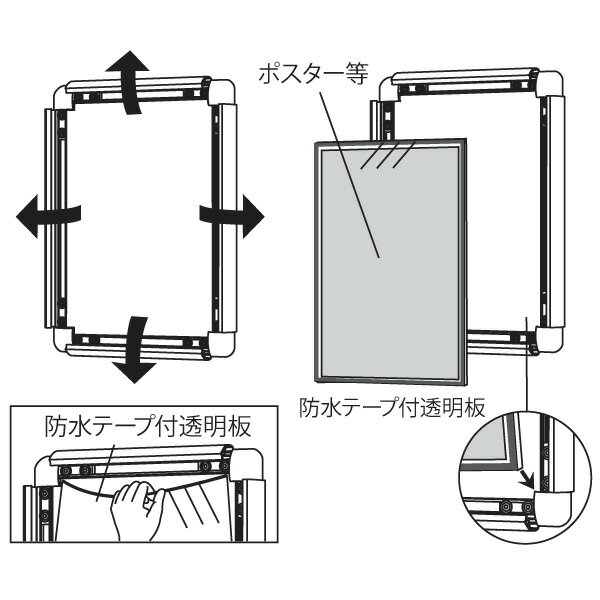 ポスター等

防水テープ付透明板

防水テープ付透明板