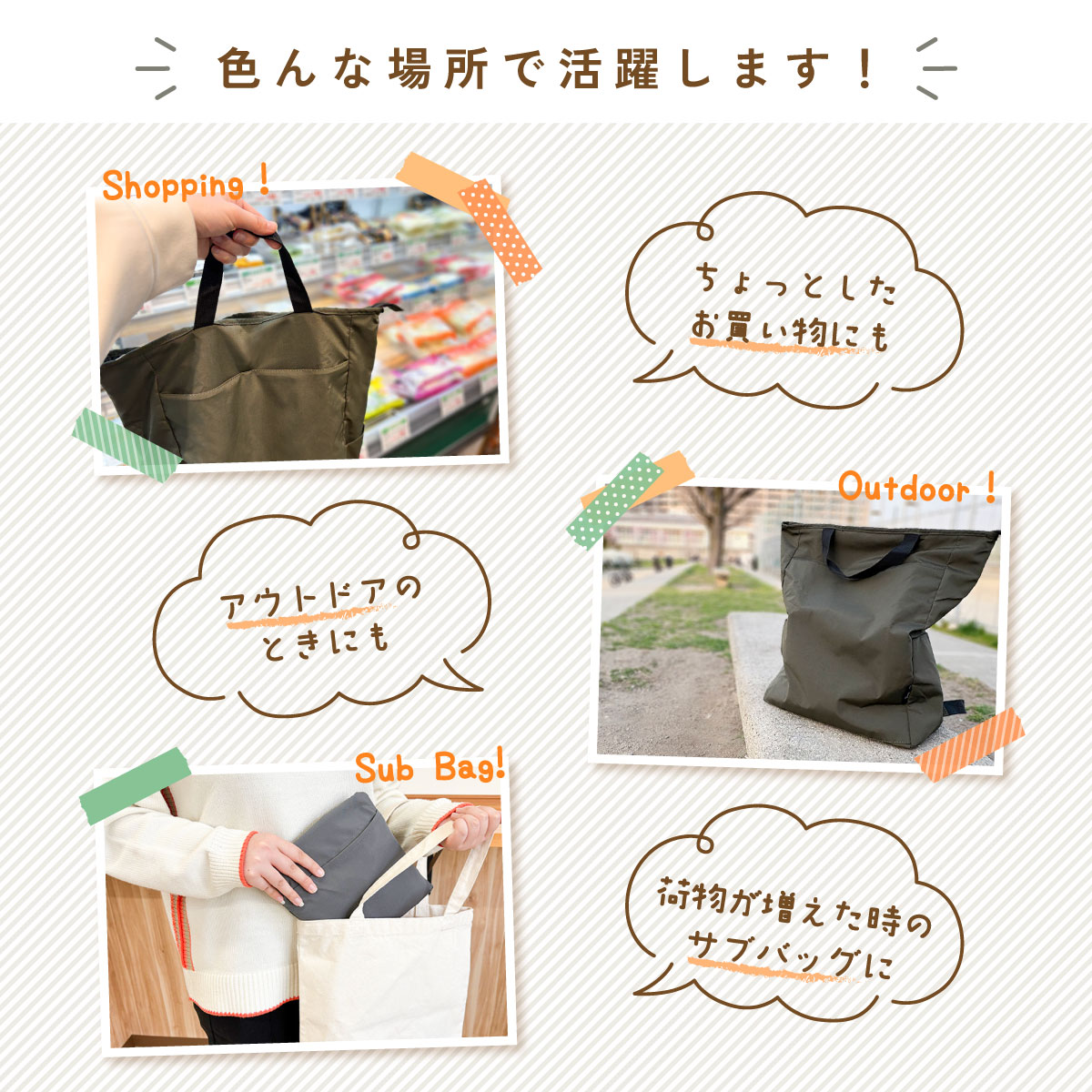 色んな場所で活躍します！

Shopping！

ちょっとした
お買い物にも

Outdoor！

アウトドアの
ときにも

Sub Bag!

荷物が増えた時の
サブバッグに