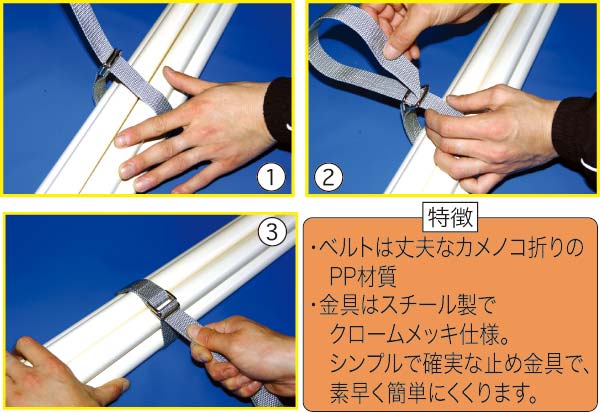 ①

②

③

特徴

・ベルトは丈夫なカメノコ折りのPP材質

・金具はスチール製でクロームメッキ仕様。シンプルで確実な止め金具で、素早く簡単にくくります。