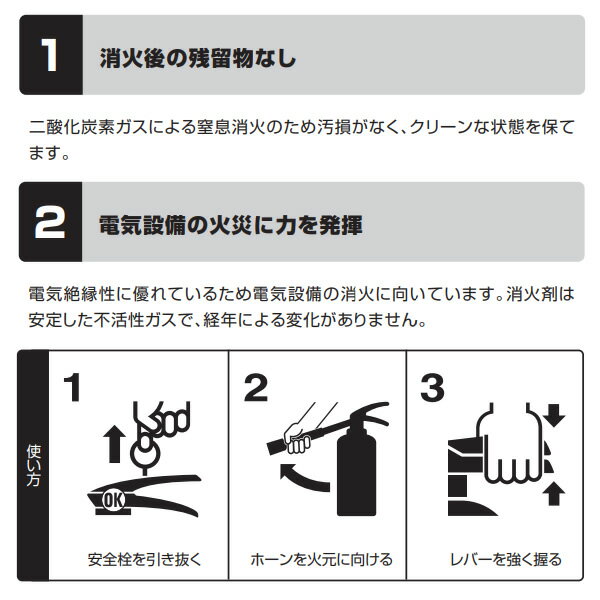 1 消火後の残留物なし

二酸化炭素ガスによる窒息消火のため汚損がなく、クリーンな状態を保てます。

2 電気設備の火災に力を発揮

電気絶縁性に優れているため電気設備の消火に向いています。消火剤は安定した不活性ガスで、経年による変化がありません。

使い方

1

OK

安全栓を引き抜く

2

ホーンを火元に向ける

3

レバーを強く握る