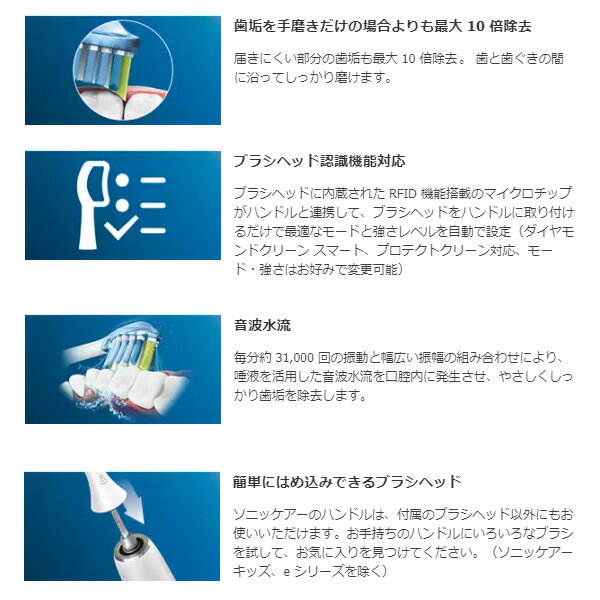 歯垢を手磨きだけの場合よりも最大 10 倍除去

届きにくい部分の歯垢も最大 10 倍除去。 歯と歯ぐきの間に沿ってしっかり磨けます。

ブラシヘッド認識機能対応

ブラシヘッドに内蔵された RFID 機能搭載のマイクロチップがハンドルと連携して、ブラシヘッドをハンドルに取り付けるだけで最適なモードと強さレベルを自動で設定（ダイヤモンドクリーン スマート、プロテクトクリーン対応、モード・強さはお好みで変更可能）

音波水流

毎分約 31,000 回の振動と幅広い振幅の組み合わせにより、唾液を活用した音波水流を口腔内に発生させ、やさしくしっかり歯垢を除去します。

簡単にはめ込みできるブラシヘッド

ソニッケアーのハンドルは、付属のブラシヘッド以外にもお使いいただけます。お手持ちのハンドルにいろいろなブラシを試して、お気に入りを見つけてください。（ソニッケアーキッズ、e シリーズを除く）