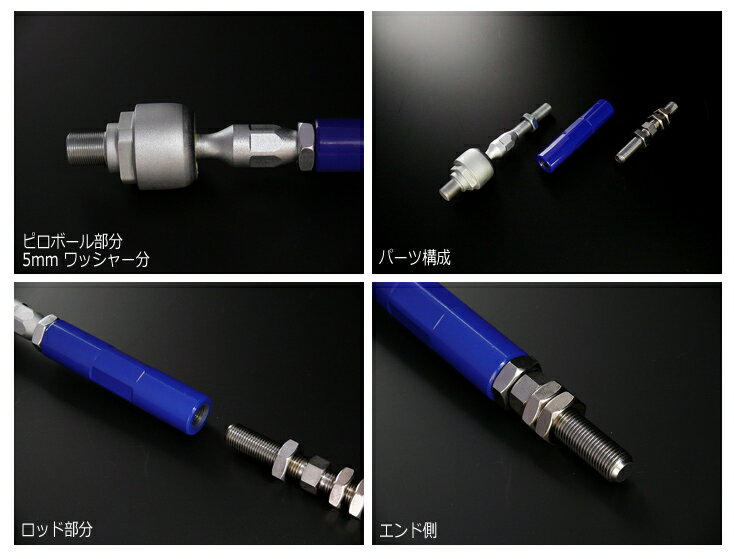 ピロボール部分
5mm ワッシャー分

パーツ構成

ロッド部分

エンド側