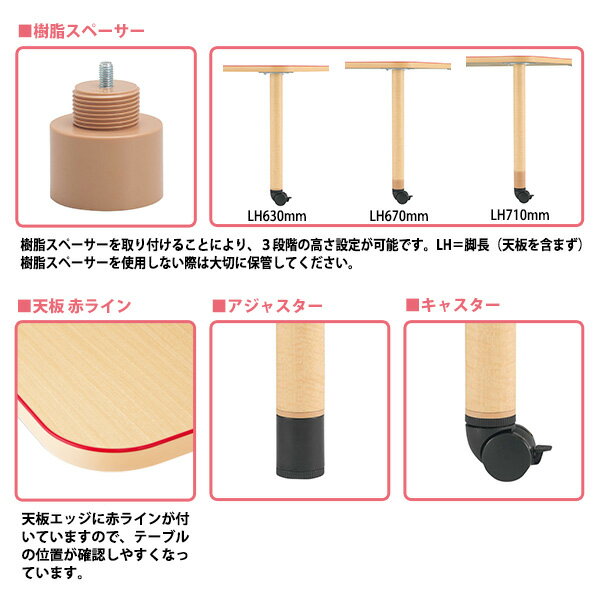 ■樹脂スペーサー

LH630mm

LH670mm

LH710mm

樹脂スペーサーを取り付けることにより、３段階の高さ設定が可能です。LH＝脚長（天板を含まず）
樹脂スペーサーを使用しない際は大切に保管してください。

■天板 赤ライン

天板エッジに赤ラインが付いていますので、テーブルの位置が確認しやすくなっています。

■アジャスター

■キャスター