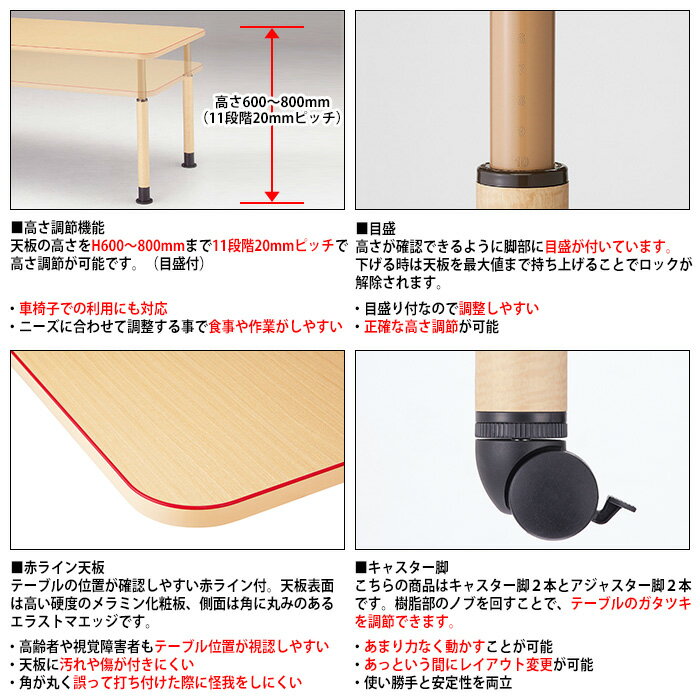 高さ600～800mm
（11段階20mmピッチ）

■高さ調節機能
天板の高さをH600～800mmまで11段階20mmピッチで高さ調節が可能です。（目盛付）

・車椅子での利用にも対応
・ニーズに合わせて調整する事で食事や作業がしやすい

■目盛
高さが確認できるように脚部に目盛が付いています。下げる時は天板を最大値まで持ち上げることでロックが解除されます。

・目盛り付なので調整しやすい
・正確な高さ調節が可能

■赤ライン天板
テーブルの位置が確認しやすい赤ライン付。天板表面は高い硬度のメラミン化粧板、側面は角に丸みのあるエラストマエッジです。

・高齢者や視覚障害者もテーブル位置が視認しやすい
・天板に汚れや傷が付きにくい
・角が丸く誤って打ち付けた際に怪我をしにくい

■キャスター脚
こちらの商品はキャスター脚２本とアジャスター脚２本です。樹脂部のノブを回すことで、テーブルのガタツキを調節できます。

・あまり力なく動かすことが可能
・あっという間にレイアウト変更が可能
・使い勝手と安定性を両立