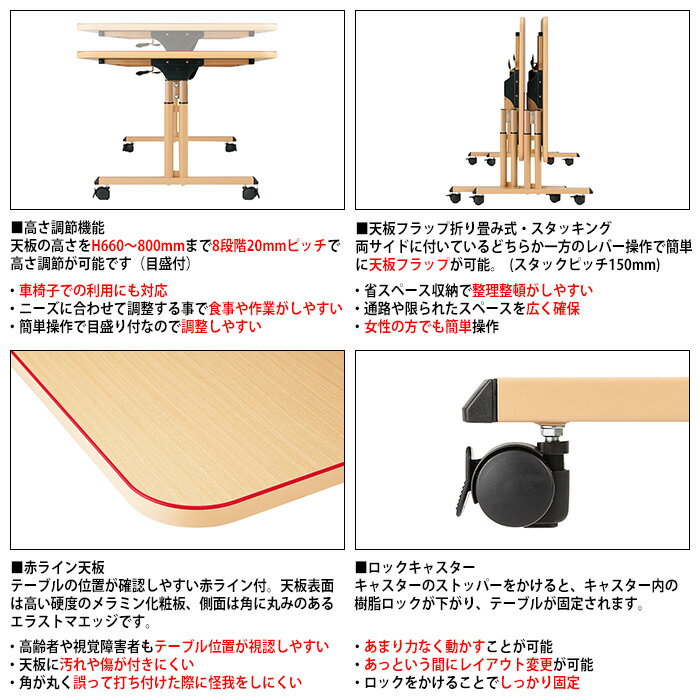 ■高さ調節機能
天板の高さをH660～800mmまで8段階20mmピッチで高さ調節が可能です（目盛付）

・車椅子での利用にも対応
・ニーズに合わせて調整する事で食事や作業がしやすい
・簡単操作で目盛り付なので調整しやすい

■天板フラップ折り畳み式・スタッキング
両サイドに付いているどちらか一方のレバー操作で簡単に天板フラップが可能。（スタックピッチ150mm）

・省スペース収納で整理整頓がしやすい
・通路や限られたスペースを広く確保
・女性の方でも簡単操作

■赤ライン天板
テーブルの位置が確認しやすい赤ライン付。天板表面は高い硬度のメラミン化粧板、側面は角に丸みのあるエラストマエッジです。

・高齢者や視覚障害者もテーブル位置が視認しやすい
・天板に汚れや傷が付きにくい
・角が丸く誤って打ち付けた際に怪我をしにくい

■ロックキャスター
キャスターのストッパーをかけると、キャスター内の樹脂ロックが下がり、テーブルが固定されます。

・あまり力なく動かすことが可能
・あっという間にレイアウト変更が可能
・ロックをかけることでしっかり固定