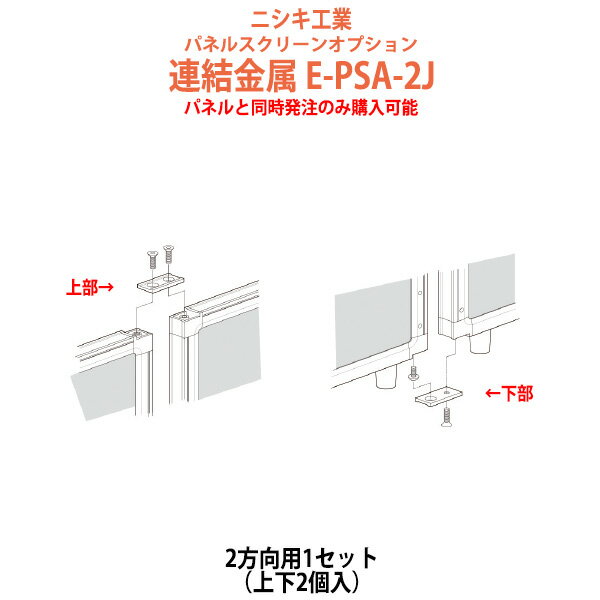 ニシキ工業
パネルスクリーンオプション
連結金属 E-PSA-2J
パネルと同時発注のみ購入可能

上部→

←下部

2方向用1セット
（上下2個入）