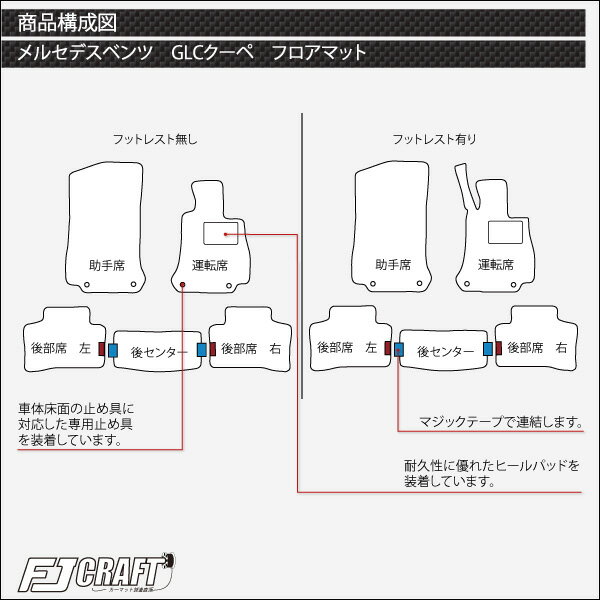 商品構成図

メルセデスベンツ　GLCクーペ　フロアマット

フットレスト無し

助手席

運転席

後部席　左

後センター

後部席　右

車体床面の止め具に対応した専用止め具を装着しています。

フットレスト有り

助手席

運転席

後部席　左

後センター

後部席　右

マジックテープで連結します。

耐久性に優れたヒールパッドを装着しています。

FJ CRAFT

カーマット製造直販