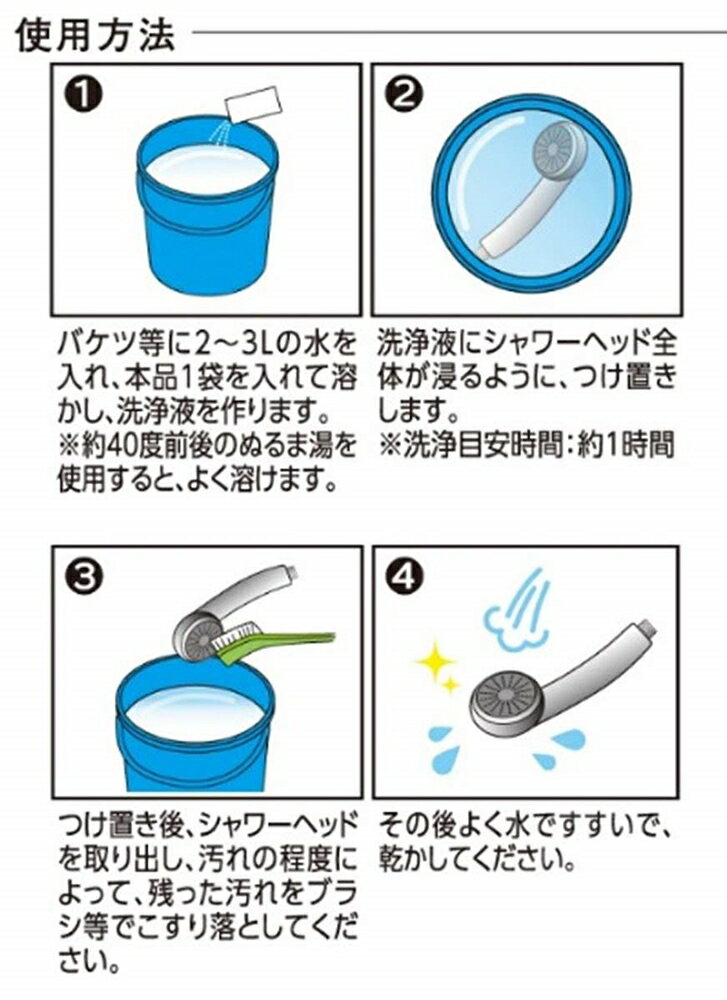 使用方法

❶

バケツ等に2～3Lの水を入れ、本品1袋を入れて溶かし、洗浄液を作ります。
※約40度前後のぬるま湯を使用すると、よく溶けます。

❷

洗浄液にシャワーヘッド全体が浸るように、つけ置きします。
※洗浄目安時間：約1時間

❸

つけ置き後、シャワーヘッドを取り出し、汚れの程度によって、残った汚れをブラシ等でこすり落としてください。

❹

その後よく水ですすいで、乾かしてください。