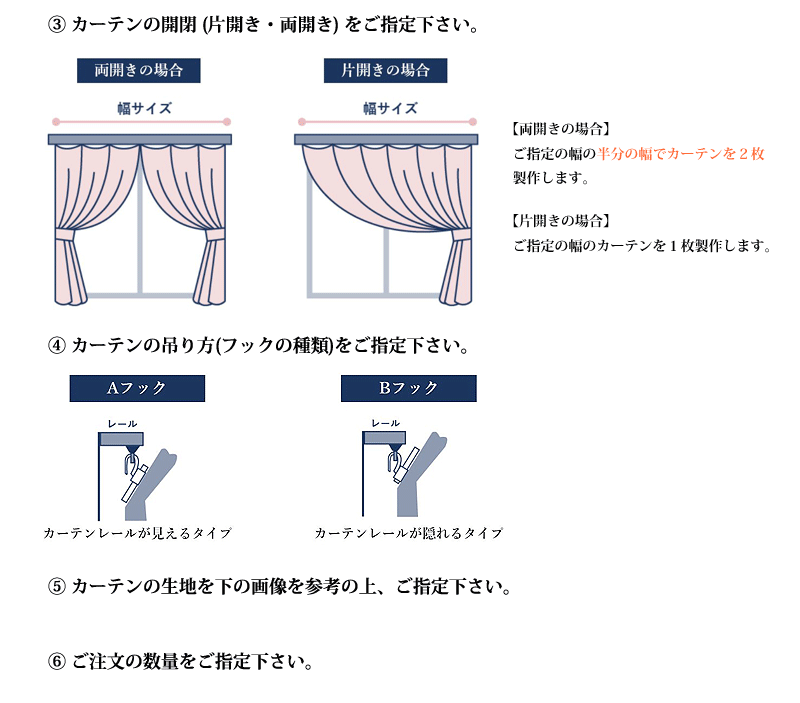 ③ カーテンの開閉 (片開き・両開き) をご指定下さい。

両開きの場合

幅サイズ

片開きの場合

幅サイズ

【両開きの場合】
ご指定の幅の半分の幅でカーテンを２枚製作します。

【片開きの場合】
ご指定の幅のカーテンを１枚製作します。

④ カーテンの吊り方(フックの種類)をご指定下さい。

Aフック

レール

カーテンレールが見えるタイプ

Bフック

レール

カーテンレールが隠れるタイプ

⑤ カーテンの生地を下の画像を参考の上、ご指定下さい。

⑥ ご注文の数量をご指定下さい。