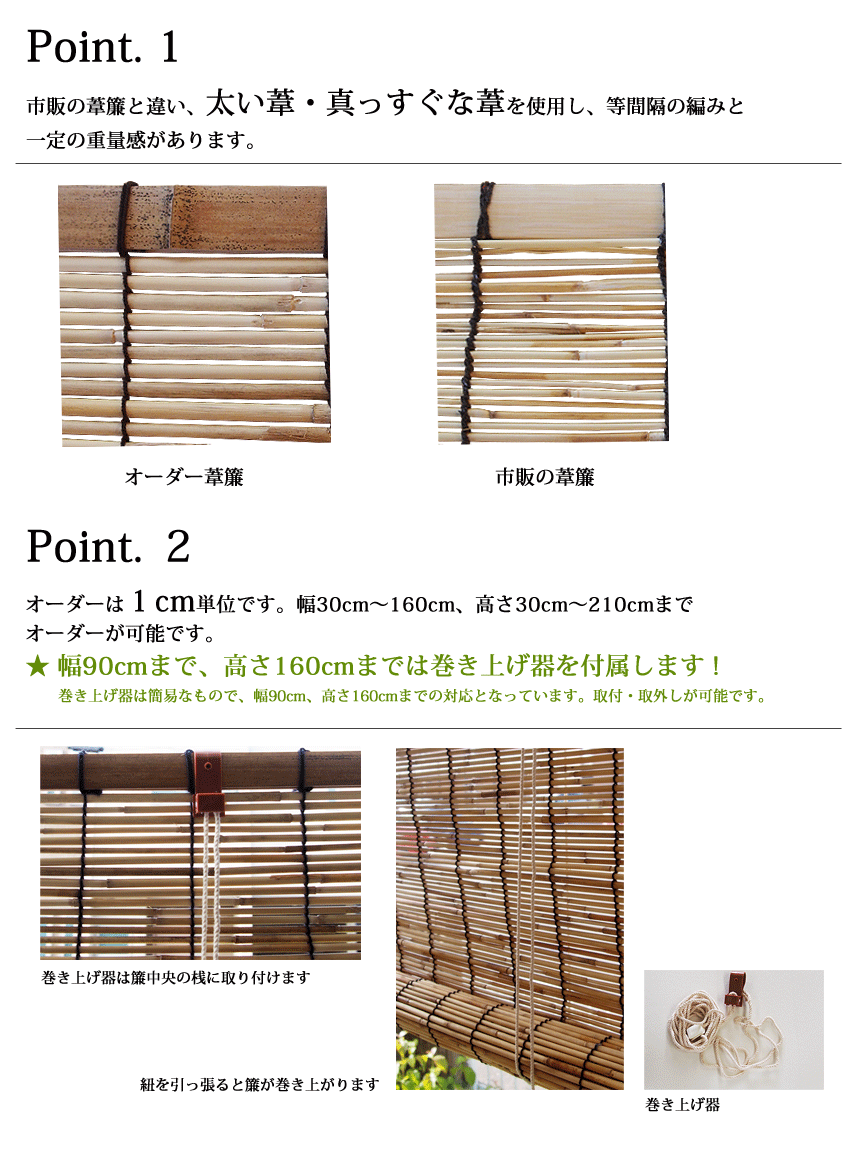 Point. 1

市販の葦簾と違い、太い葦・真っすぐな葦を使用し、等間隔の編みと一定の重量感があります。

オーダー葦簾

市販の葦簾

Point. 2

オーダーは 1 cm単位です。幅30cm～160cm、高さ30cm～210cmまでオーダーが可能です。

★ 幅90cmまで、高さ160cmまでは巻き上げ器を付属します！

巻き上げ器は簡易なもので、幅90cm、高さ160cmまでの対応となっています。取付・取外しが可能です。

巻き上げ器は簾中央の桟に取り付けます

紐を引っ張ると簾が巻き上がります

巻き上げ器