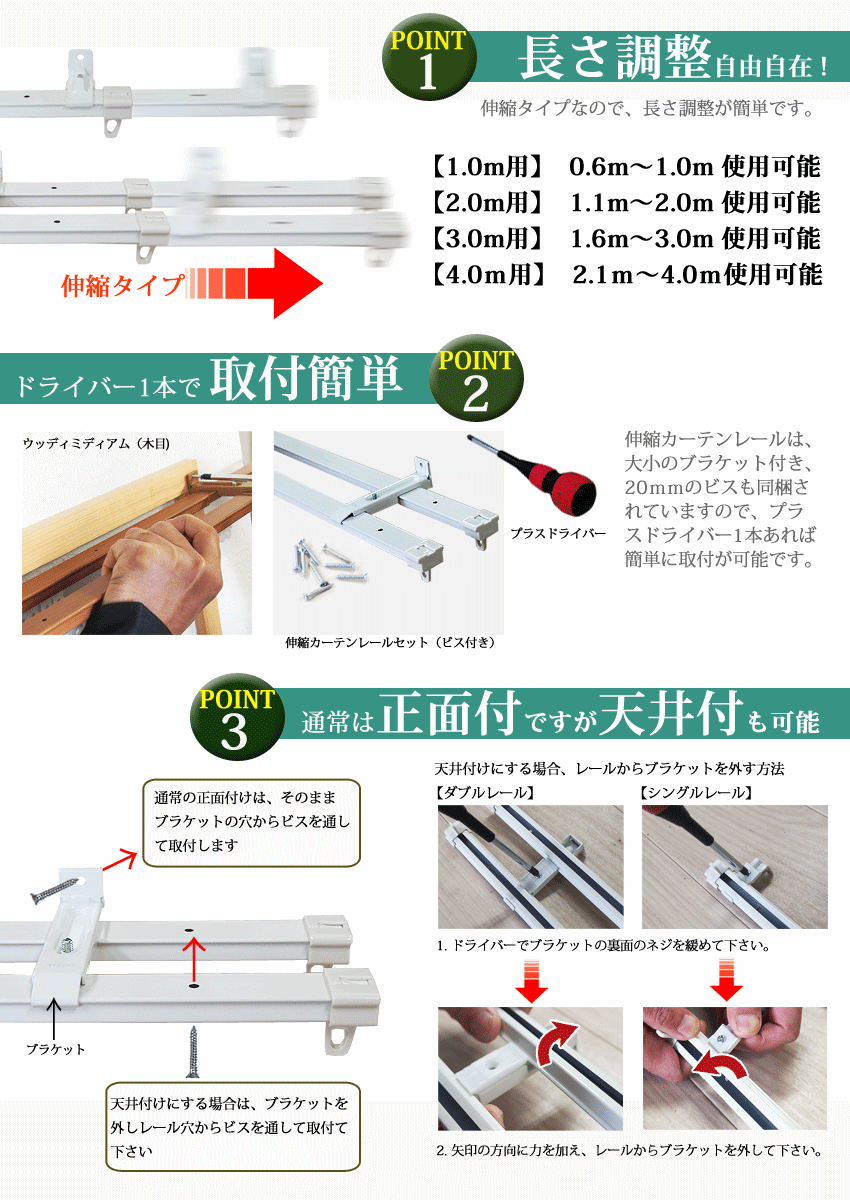 POINT 1 長さ調整自由自在！

伸縮タイプなので、長さ調整が簡単です。

【1.0m用】 0.6m～1.0m 使用可能
【2.0m用】 1.1m～2.0m 使用可能
【3.0m用】 1.6m～3.0m 使用可能
【4.0m用】 2.1m～4.0m使用可能

伸縮タイプ

ドライバー1本で取付簡単 POINT 2

ウッディミディアム（木目）

プラスドライバー

伸縮カーテンレールセット（ビス付き）

伸縮カーテンレールは、大小のブラケット付き、20mmのビスも同梱されていますので、プラスドライバー1本あれば簡単に取付が可能です。

POINT 3 通常は正面付ですが天井付も可能

通常の正面付けは、そのままブラケットの穴からビスを通して取付します

ブラケット

天井付けにする場合は、ブラケットを外しレール穴からビスを通して取付て下さい

天井付けにする場合、レールからブラケットを外す方法

【ダブルレール】 【シングルレール】

1. ドライバーでブラケットの裏面のネジを緩めて下さい。

2. 矢印の方向に力を加え、レールからブラケットを外して下さい。