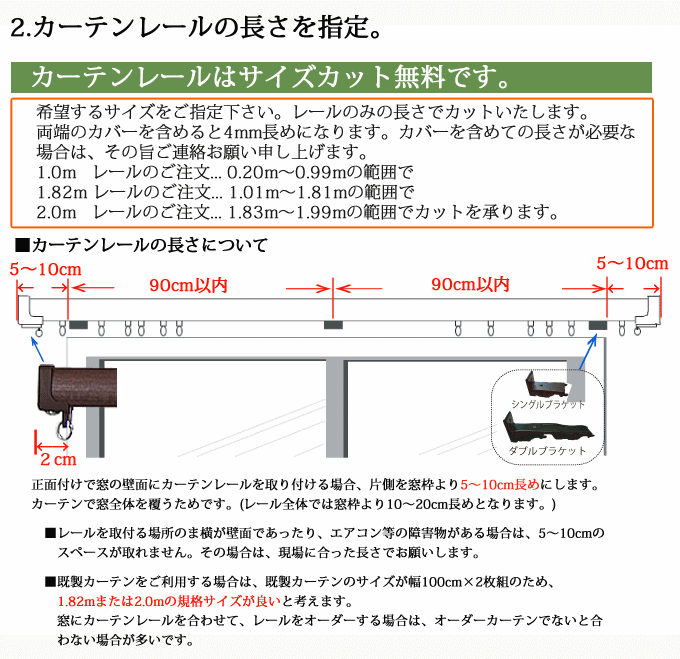 2.カーテンレールの長さを指定。

カーテンレールはサイズカット無料です。

希望するサイズをご指定下さい。レールのみの長さでカットいたします。
両端のカバーを含めると4mm長めになります。カバーを含めての長さが必要な場合は、その旨ご連絡お願い申し上げます。
1.0m　レールのご注文... 0.20m～0.99mの範囲で
1.82m レールのご注文... 1.01m～1.81mの範囲で
2.0m　レールのご注文... 1.83m～1.99mの範囲でカットを承ります。

■カーテンレールの長さについて

5～10cm
90cm以内
90cm以内
5～10cm
シングルブラケット
ダブルブラケット
2 cm

正面付けで窓の壁面にカーテンレールを取り付ける場合、片側を窓枠より5～10cm長めにします。
カーテンで窓全体を覆うためです。(レール全体では窓枠より10～20cm長めとなります。)

■レールを取付る場所のま横が壁面であったり、エアコン等の障害物がある場合は、5～10cmのスペースが取れません。その場合は、現場に合った長さでお願いします。

■既製カーテンをご利用する場合は、既製カーテンのサイズが幅100cm×2枚組のため、1.82mまたは2.0mの規格サイズが良いと考えます。
窓にカーテンレールを合わせて、レールをオーダーする場合は、オーダーカーテンでないと合わない場合が多いです。