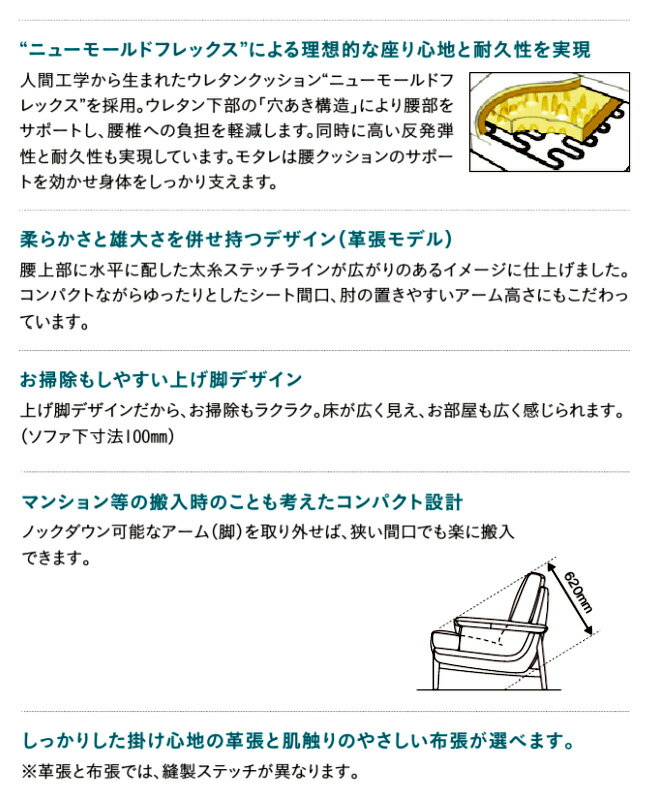 “ニューモールドフレックス”による理想的な座り心地と耐久性を実現

人間工学から生まれたウレタンクッション“ニューモールドフレックス”を採用。ウレタン下部の「穴あき構造」により腰部をサポートし、腰椎への負担を軽減します。同時に高い反発弾性と耐久性も実現しています。モタレは腰クッションのサポートを効かせ身体をしっかり支えます。

柔らかさと雄大さを併せ持つデザイン(革張モデル)

腰上部に水平に配した太糸ステッチラインが広がりのあるイメージに仕上げました。コンパクトながらゆったりとしたシート間口、肘の置きやすいアーム高さにもこだわっています。

お掃除もしやすい上げ脚デザイン

上げ脚デザインだから、お掃除もラクラク。床が広く見え、お部屋も広く感じられます。(ソファ下寸法100mm)

マンション等の搬入時のことも考えたコンパクト設計

ノックダウン可能なアーム(脚)を取り外せば、狭い間口でも楽に搬入できます。

620mm

しっかりした掛け心地の革張と肌触りのやさしい布張が選べます。

※革張と布張では、縫製ステッチが異なります。