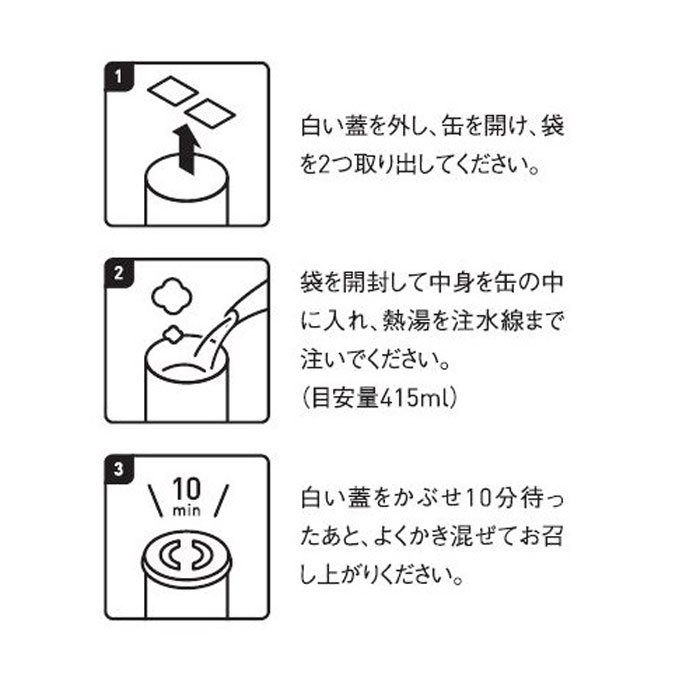 1

白い蓋を外し、缶を開け、袋を2つ取り出してください。

2

袋を開封して中身を缶の中に入れ、熱湯を注水線まで注いでください。
(目安量415ml)

3

10
min

白い蓋をかぶせ10分待ったあと、よくかき混ぜてお召し上がりください。