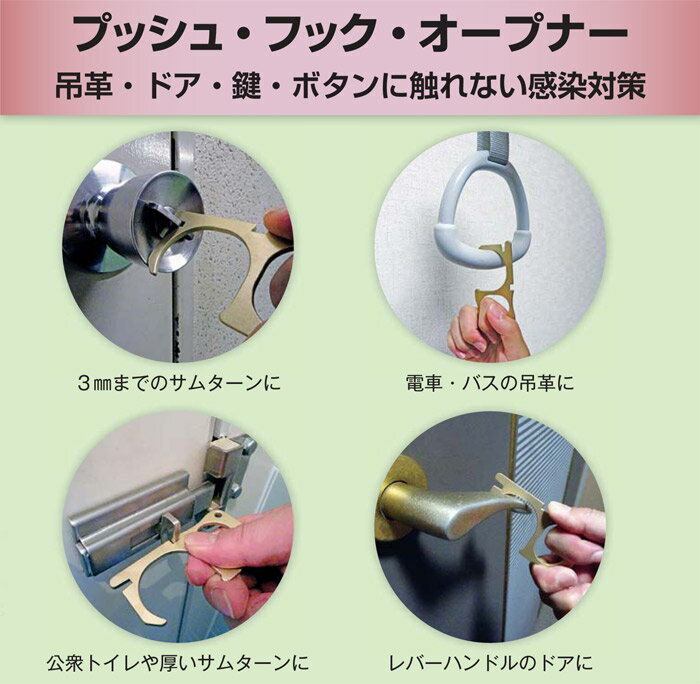 プッシュ・フック・オープナー

吊革・ドア・鍵・ボタンに触れない感染対策

３㎜までのサムターンに

電車・バスの吊革に

公衆トイレや厚いサムターンに

レバーハンドルのドアに