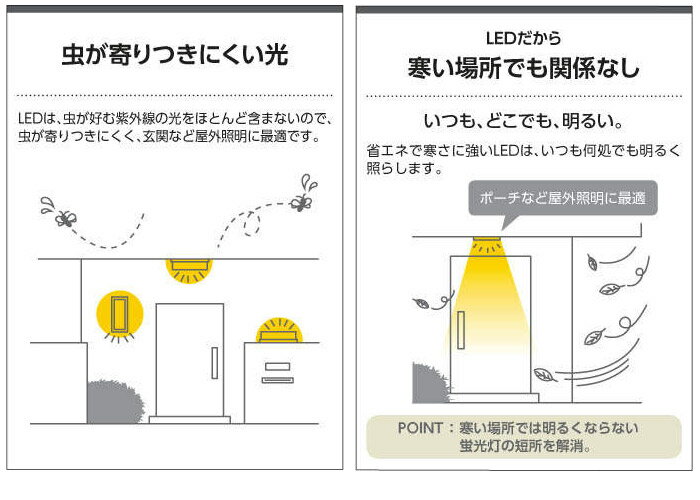 虫が寄りつきにくい光

LEDは、虫が好む紫外線の光をほとんど含まないので、虫が寄りつきにくく、玄関など屋外照明に最適です。

LEDだから
寒い場所でも関係なし

いつも、どこでも、明るい。

省エネで寒さに強いLEDは、いつも何処でも明るく照らします。

ポーチなど屋外照明に最適

POINT：寒い場所では明るくならない蛍光灯の短所を解消。