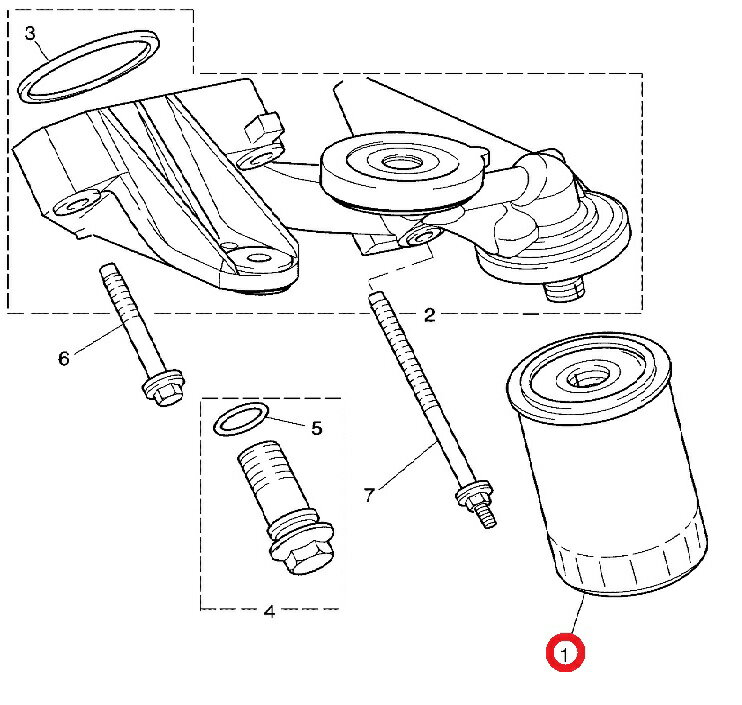 3
2
6
5
7
4
1