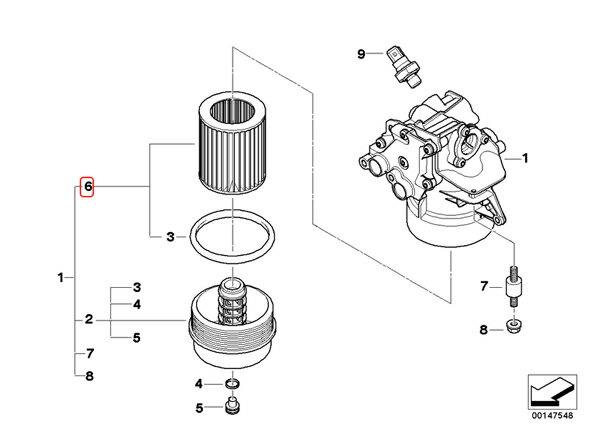 9
1
6
3
1
3
4
2
5
7
8
7
8
4
5
00147548