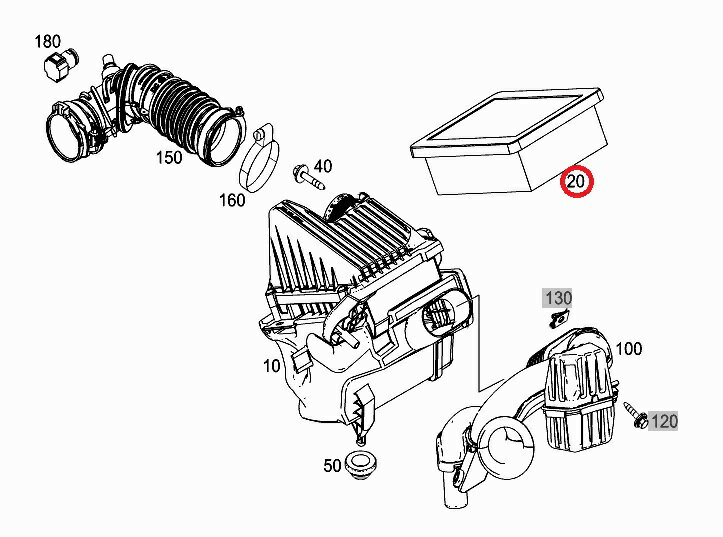 180

150

160

40

20

130

100

10

120

50