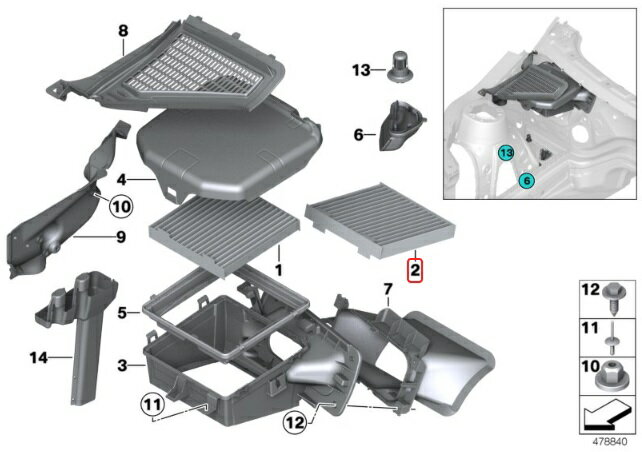 8
13
6
13
6
4
10
9
1
2
7
5
14
3
11
12
12
11
10
478840