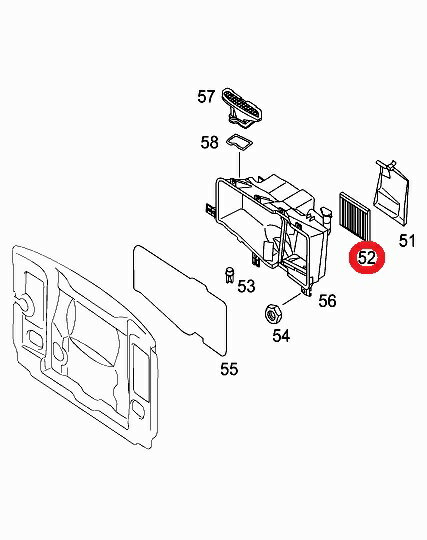 57
58
51
52
53
56
54
55