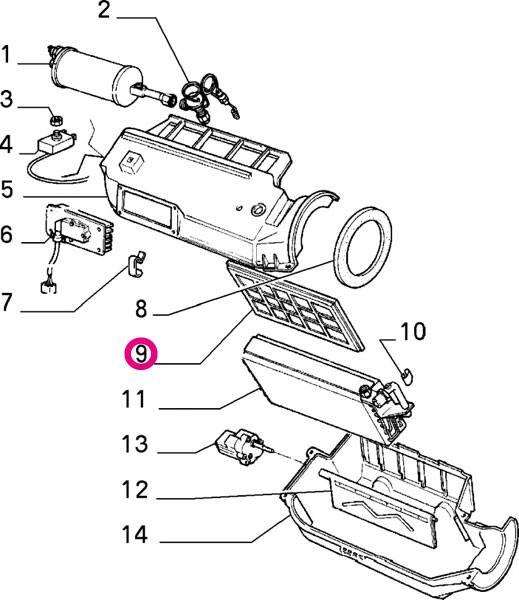 2
1
3
4
5
6
7
8
9
10
11
13
12
14