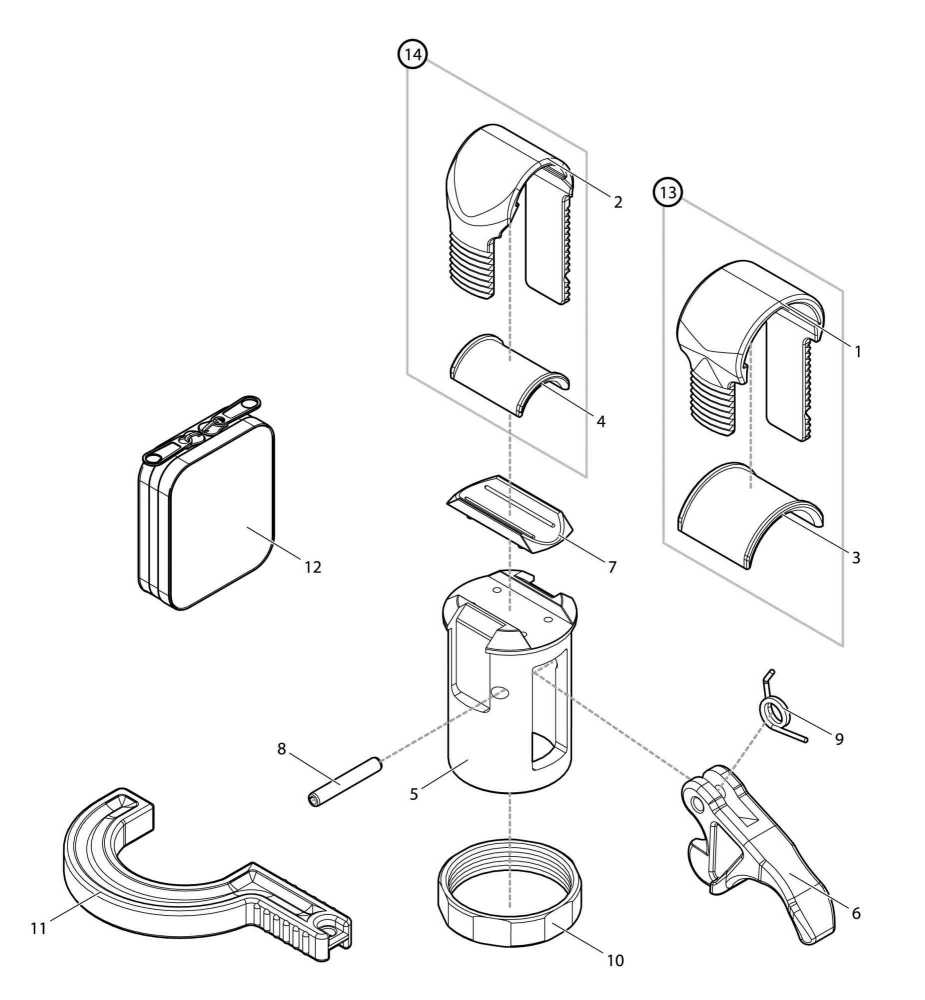 14
2
13
1
4
12
7
3
9
8
5
6
11
10