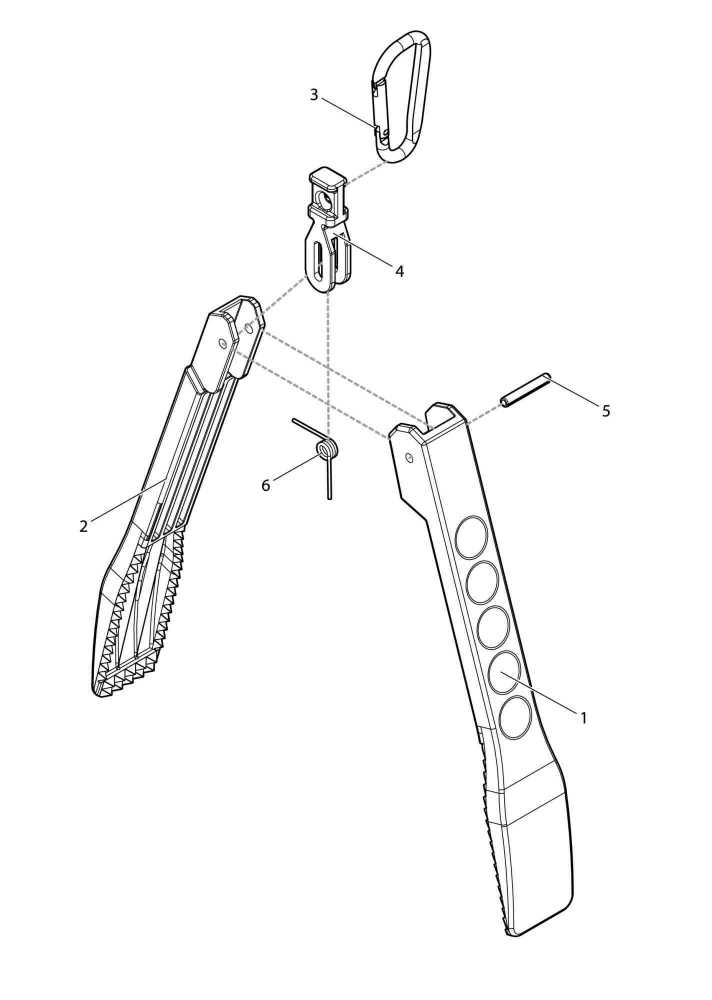 3
4
5
6
2
1