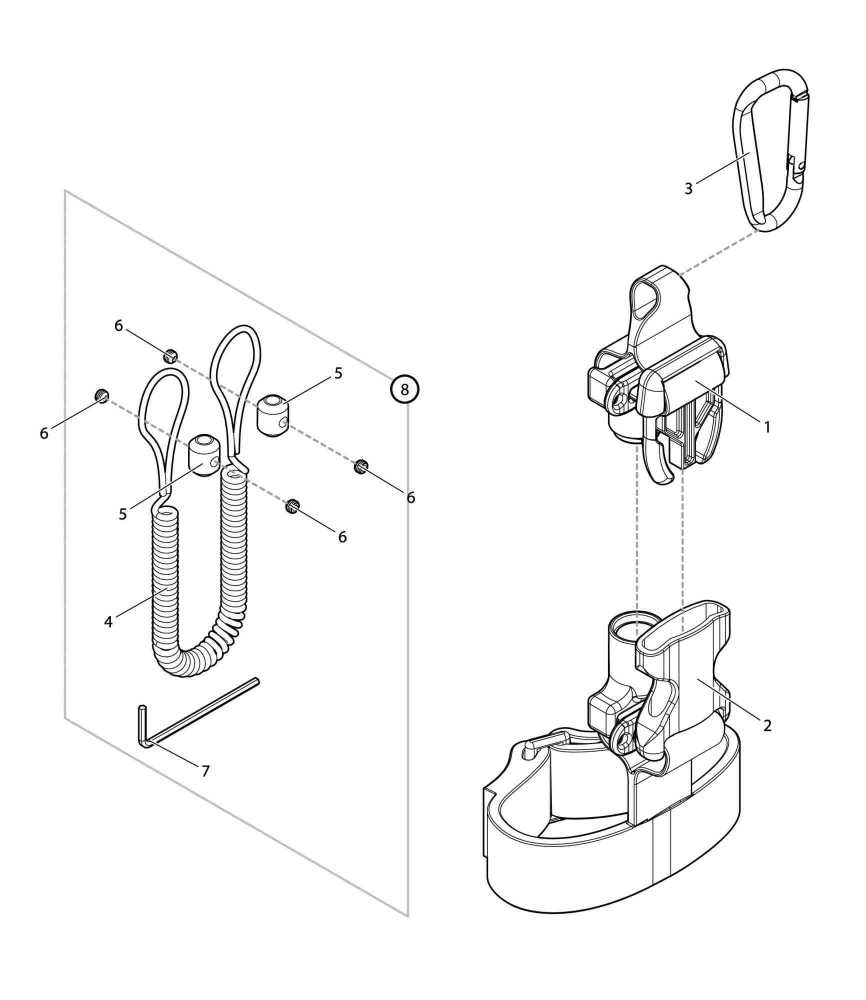 3
6
5
8
6
1
5
6
6
4
2
7