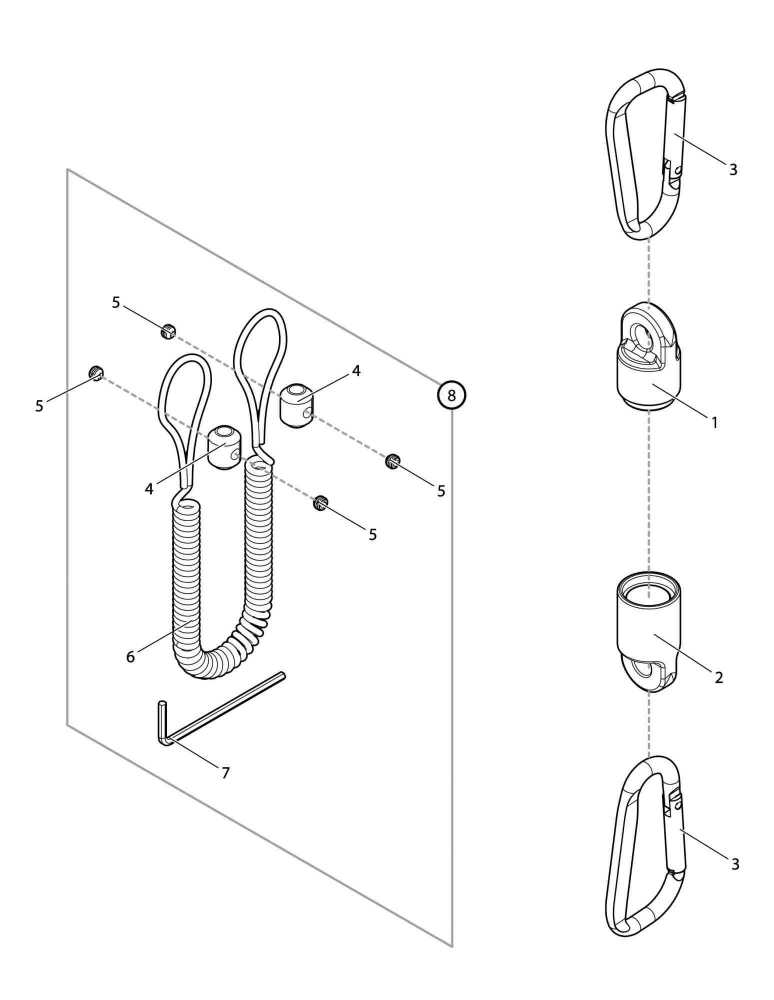 3
5
4
8
5
1
4
5
5
6
2
7
3