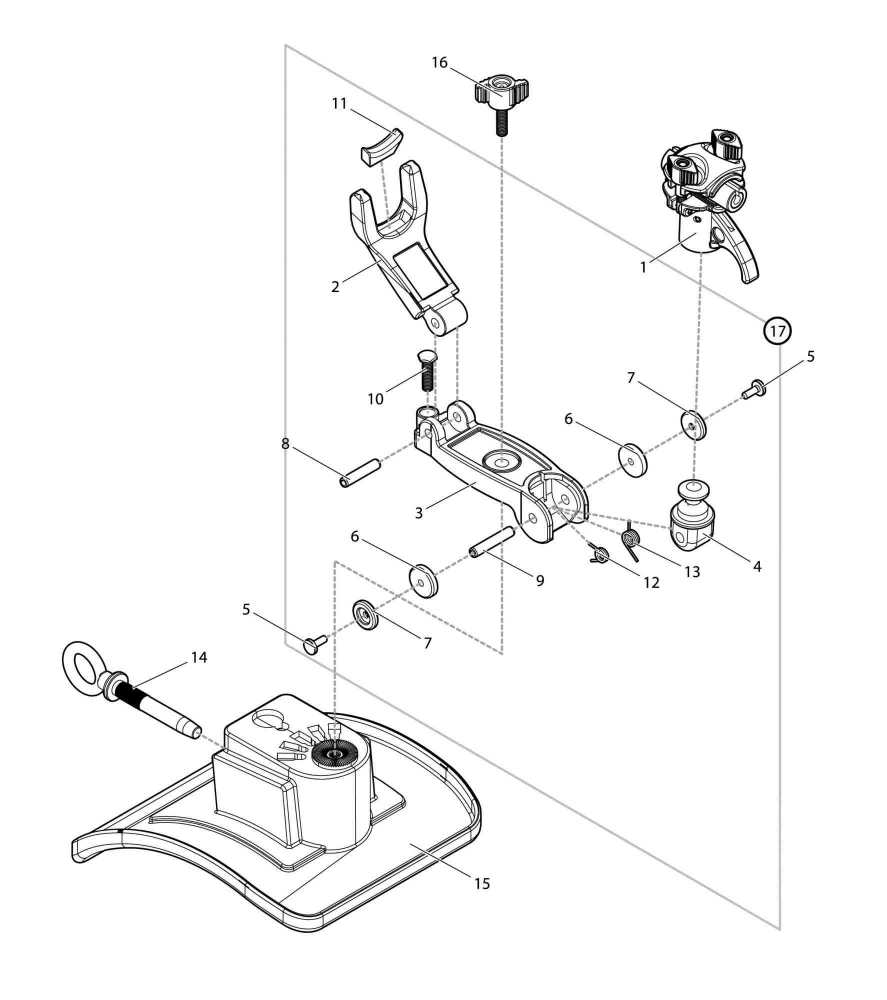 16
11
1
2
17
5
7
10
6
8
3
4
13
12
6
9
5
7
14
15