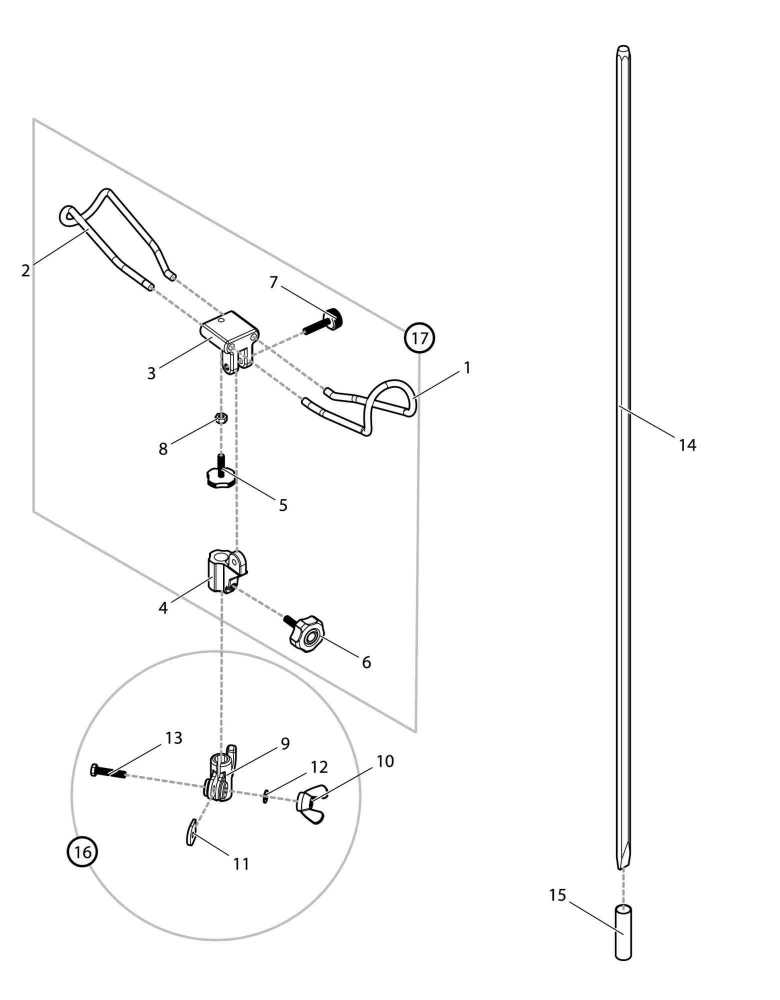 2
7
17
3
1
8
5
14
4
6
13
9
12
10
16
11
15