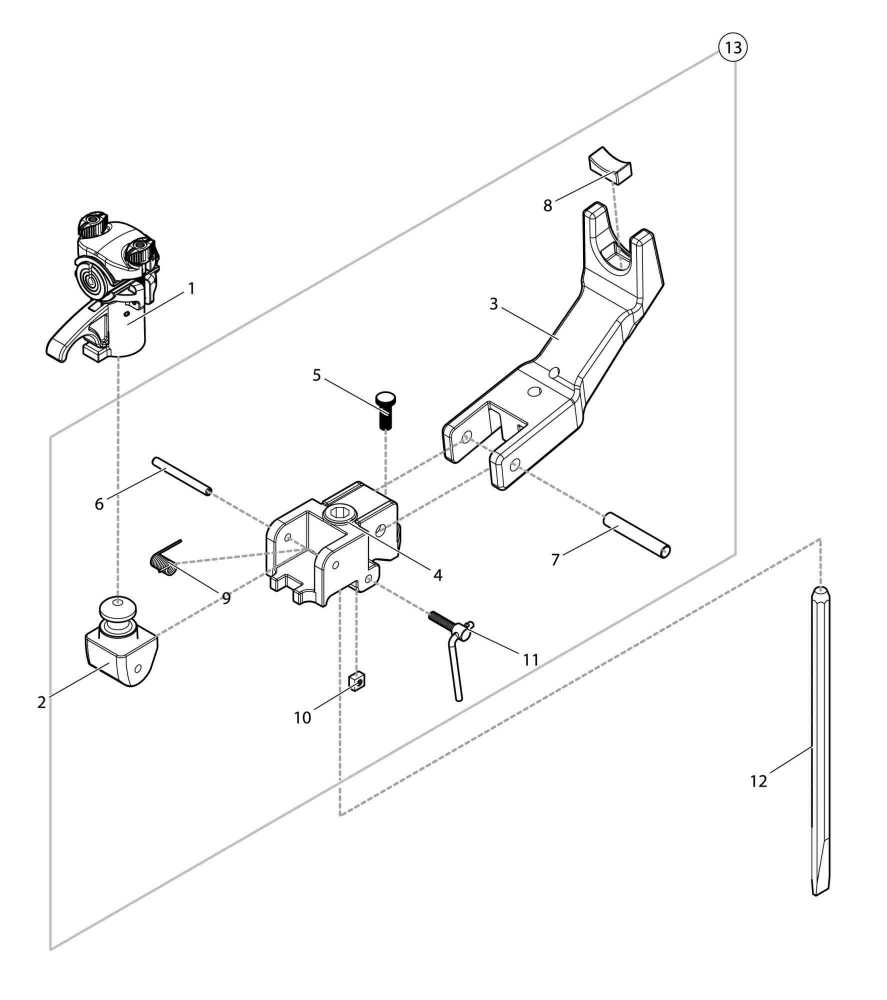 13
8
1
3
5
6
4
7
9
11
2
10
12