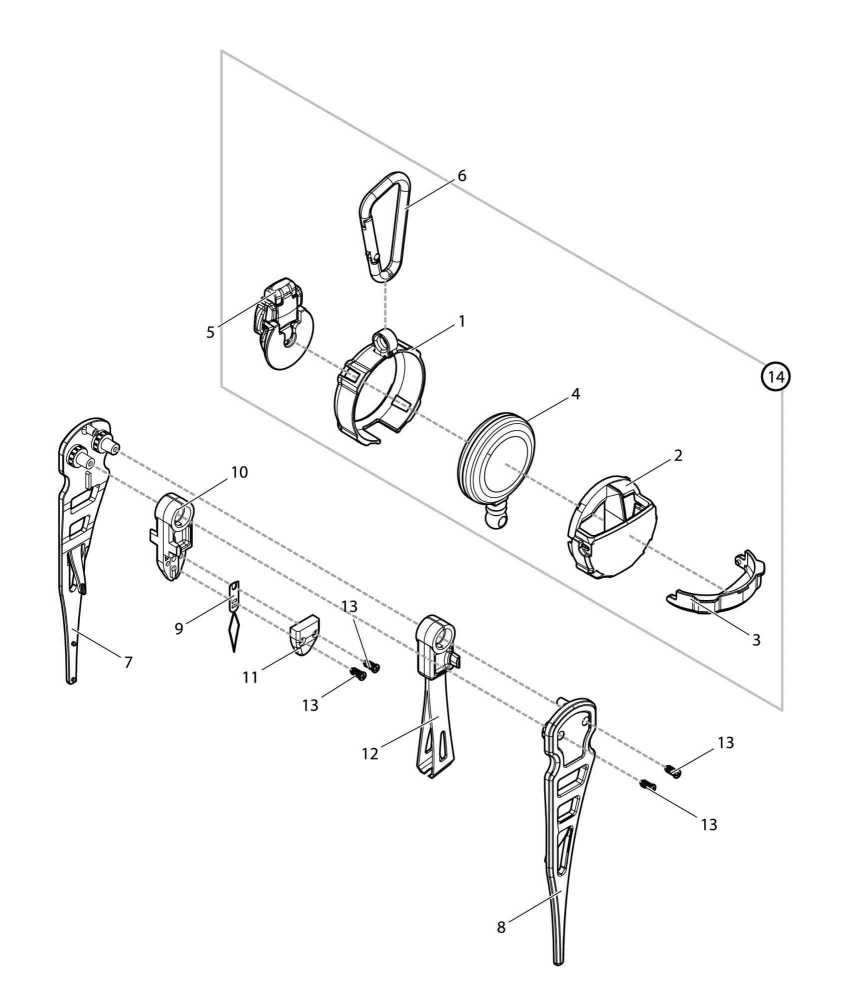 6
5
1
14
4
2
10
3
9
13
7
11
13
12
13
13
8