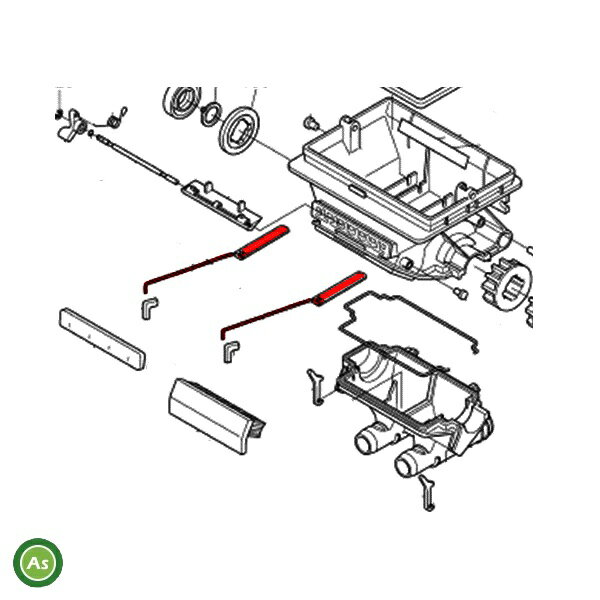 As