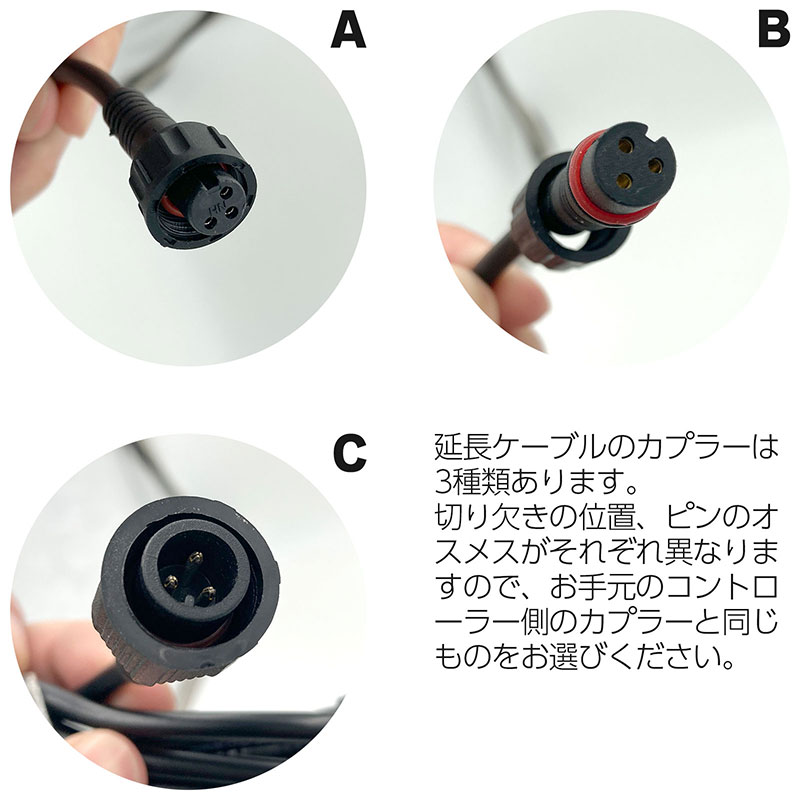 A

B

C

延長ケーブルのカプラーは3種類あります。
切り欠きの位置、ピンのオスメスがそれぞれ異なりますので、お手元のコントローラー側のカプラーと同じものをお選びください。