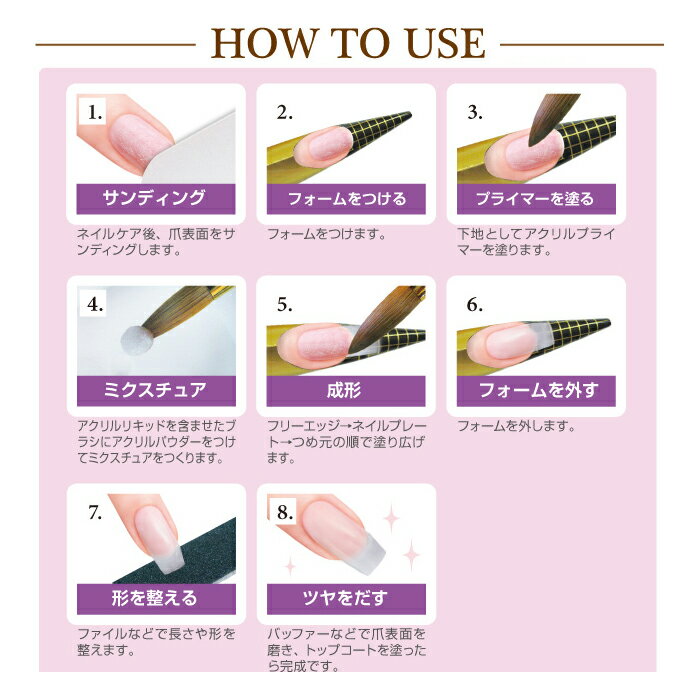 HOW TO USE

1.
サンディング
ネイルケア後、爪表面をサンディングします。

2.
フォームをつける
フォームをつけます。

3.
プライマーを塗る
下地としてアクリルプライマーを塗ります。

4.
ミクスチュア
アクリルリキッドを含ませたブラシにアクリルパウダーをつけてミクスチュアをつくります。

5.
成形
フリーエッジ→ネイルプレート→つめ元の順で塗り広げます。

6.
フォームを外す
フォームを外します。

7.
形を整える
ファイルなどで長さや形を整えます。

8.
ツヤをだす
バッファーなどで爪表面を磨き、トップコートを塗ったら完成です。