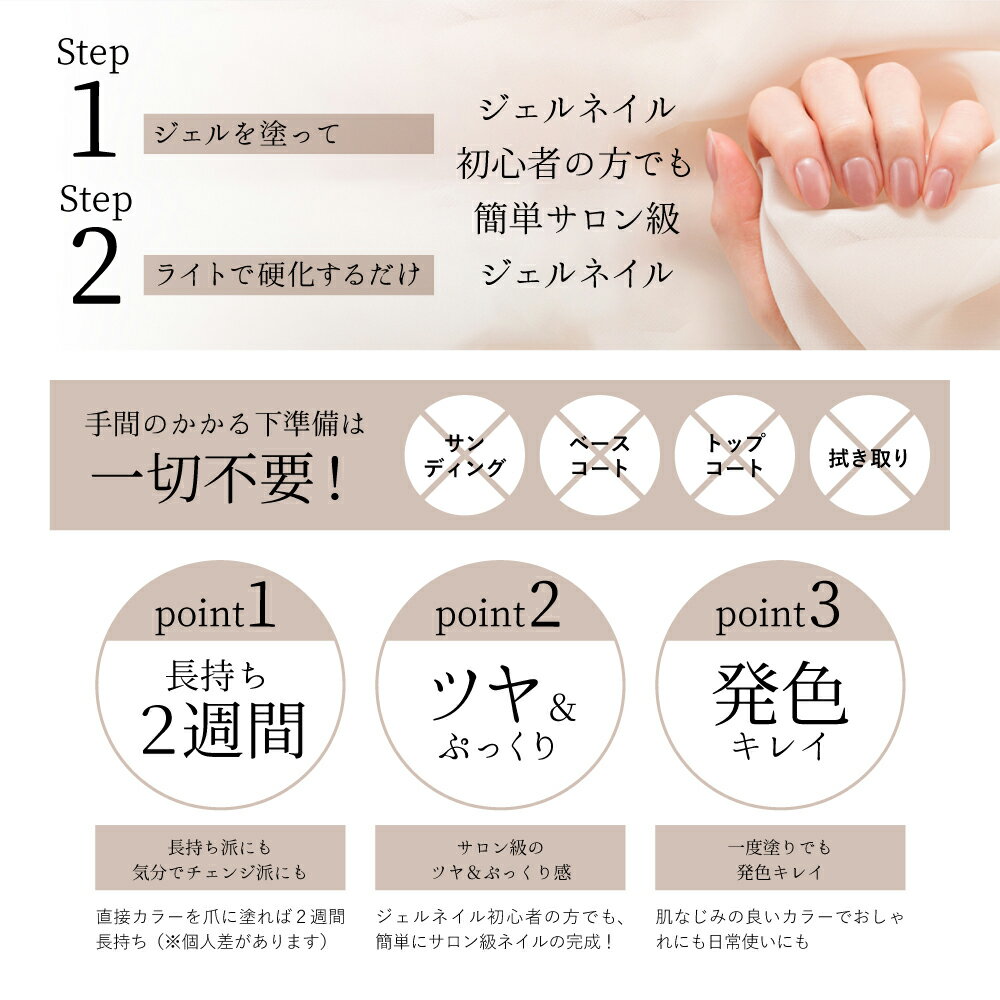 Step
1
ジェルを塗って
Step
2
ライトで硬化するだけ

ジェルネイル
初心者の方でも
簡単サロン級
ジェルネイル

手間のかかる下準備は
一切不要！

サンディング
ベースコート
トップコート
拭き取り

point1
長持ち
2週間

長持ち派にも
気分でチェンジ派にも

直接カラーを爪に塗れば2週間長持ち（※個人差があります）

point2
ツヤ＆
ぷっくり

サロン級の
ツヤ＆ぷっくり感

ジェルネイル初心者の方でも、簡単にサロン級ネイルの完成！

point3
発色
キレイ

一度塗りでも
発色キレイ

肌なじみの良いカラーでおしゃれにも日常使いにも