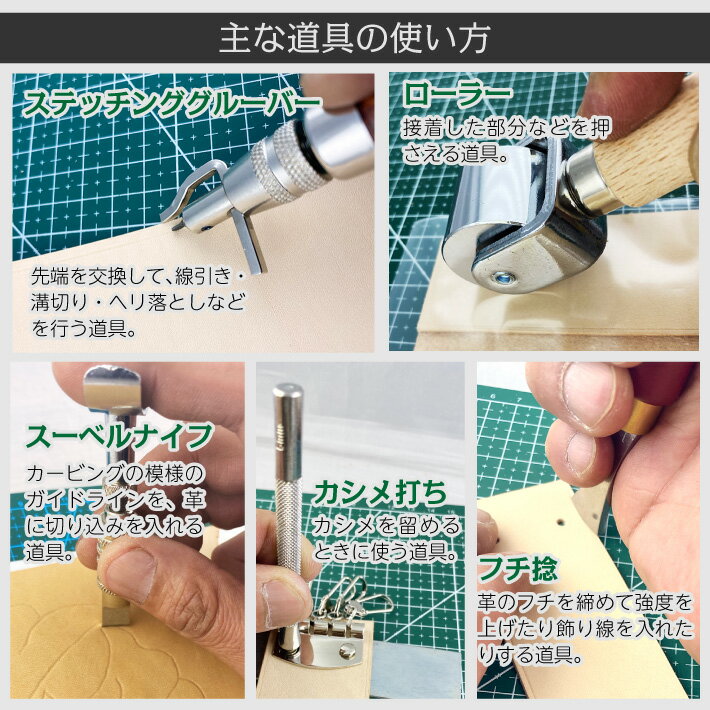 主な道具の使い方

ステッチンググルーバー

先端を交換して、線引き・溝切り・ヘリ落としなどを行う道具。

ローラー

接着した部分などを押さえる道具。

スーベルナイフ

カービングの模様のガイドラインを、革に切り込みを入れる道具。

カシメ打ち

カシメを留めるときに使う道具。

フチ捻

革のフチを締めて強度を上げたり飾り線を入れたりする道具。